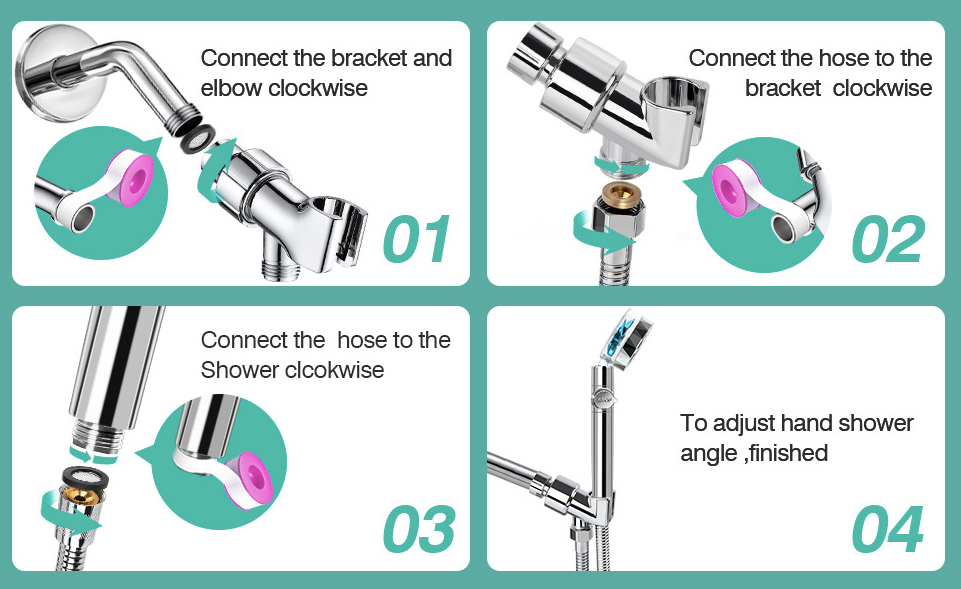 Connect the bracket and elbow clockwise

01

Connect the hose to the bracket clockwise

02

Connect the hose to the Shower clcokwise

03

To adjust hand shower angle ,finished

04